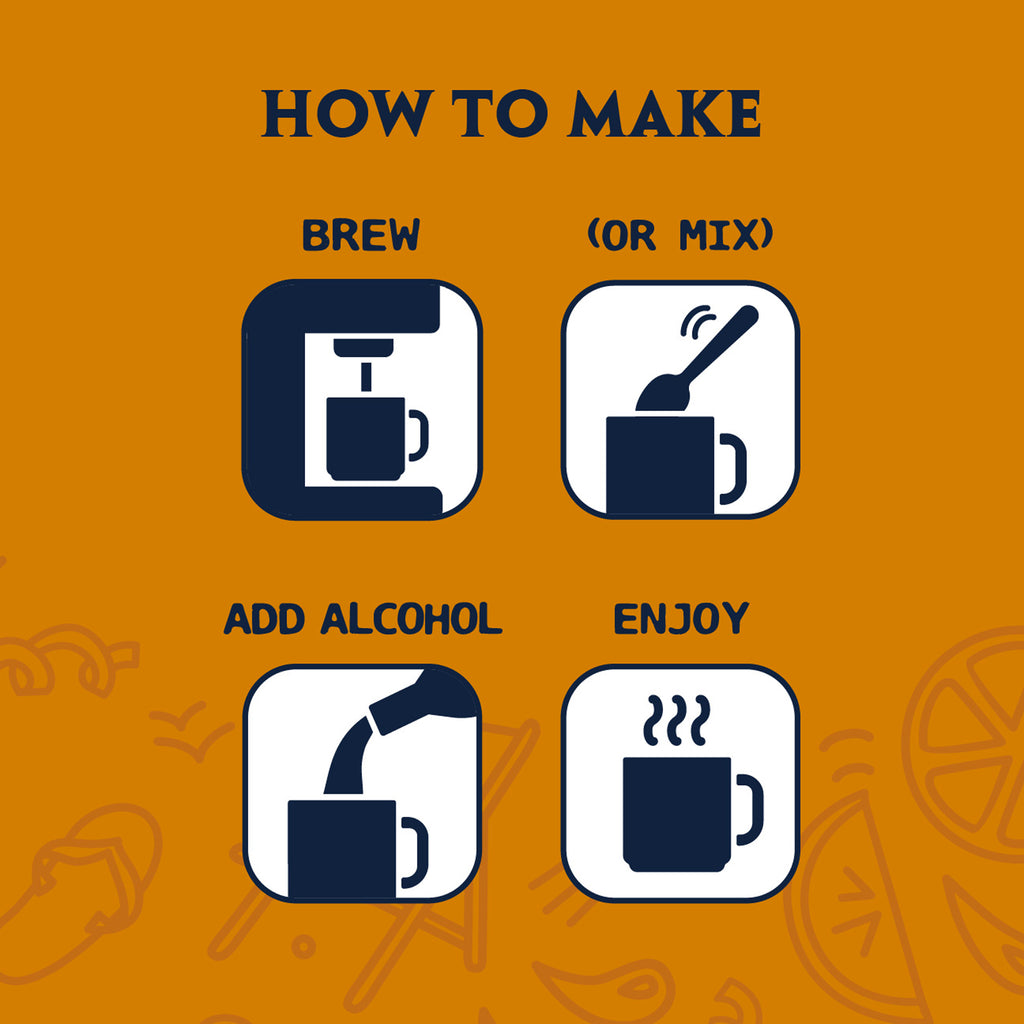 HOW TO MAKE

BREW

(OR MIX)

ADD ALCOHOL

ENJOY