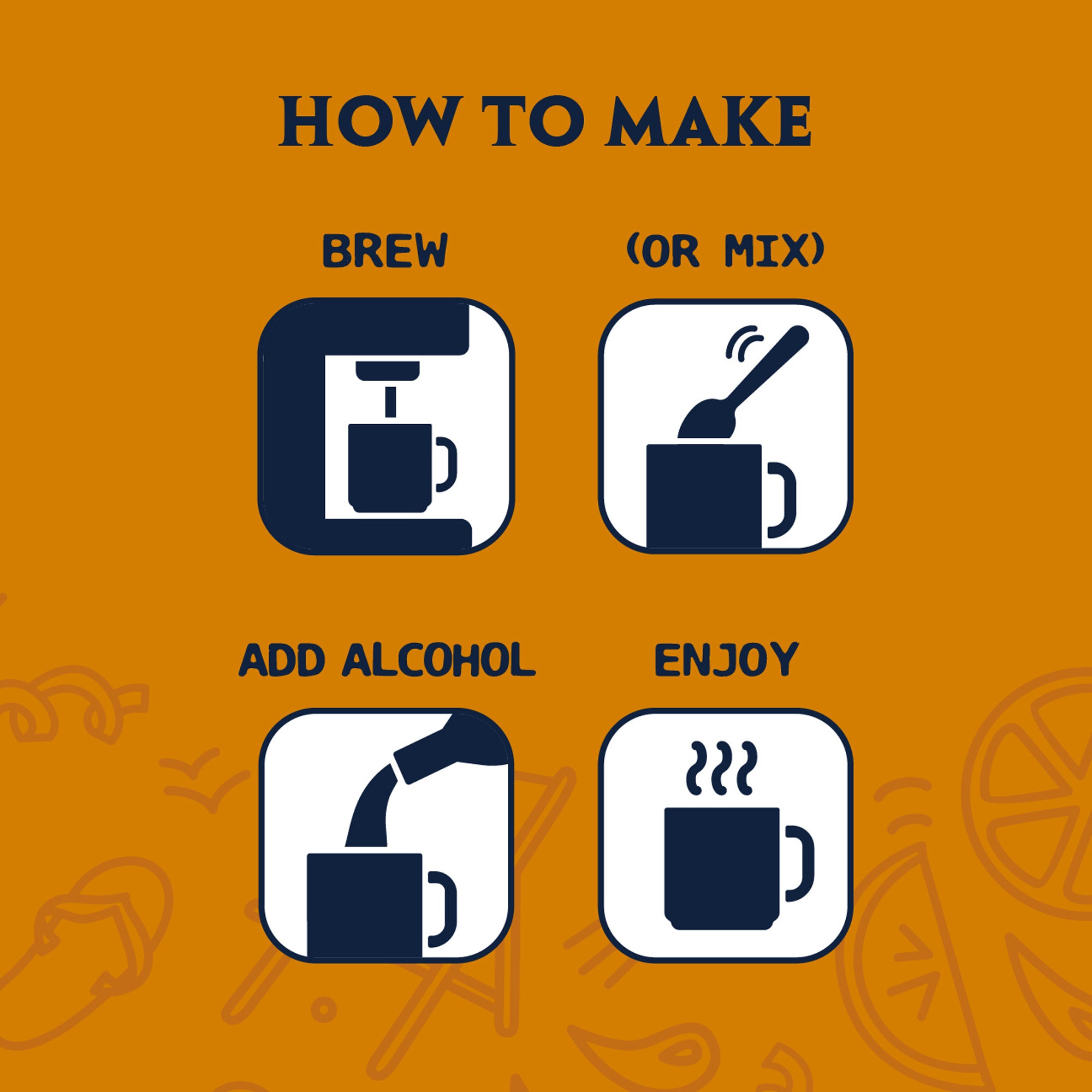 HOW TO MAKE

BREW

(OR MIX)

ADD ALCOHOL

ENJOY