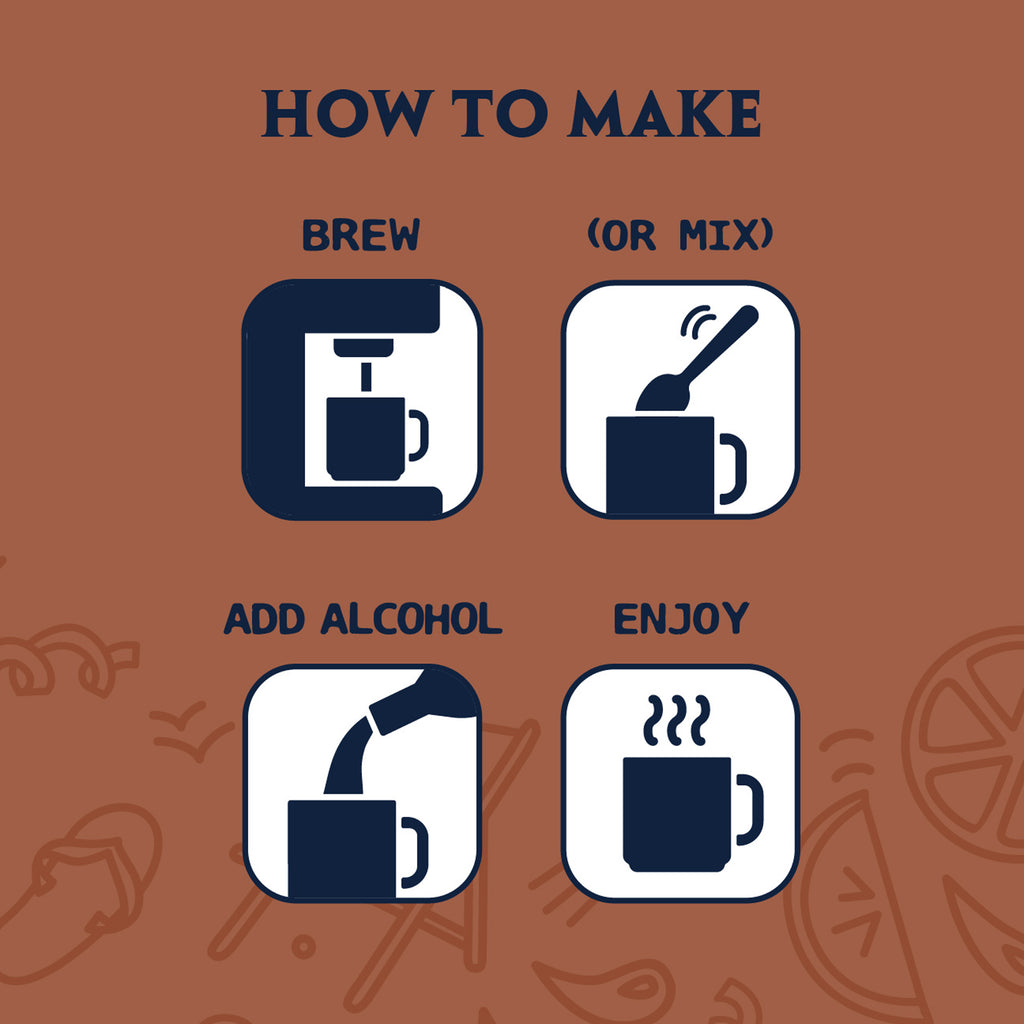 HOW TO MAKE

BREW

(OR MIX)

ADD ALCOHOL

ENJOY