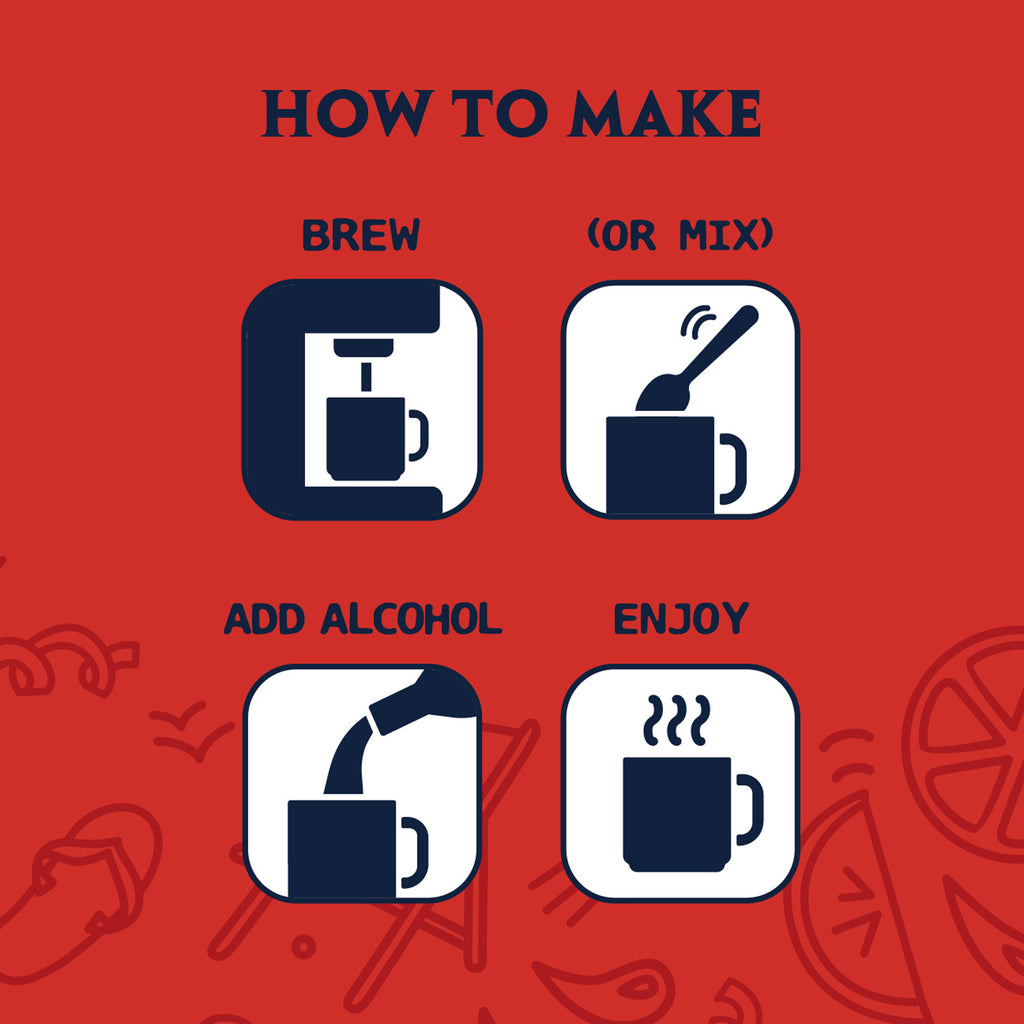 HOW TO MAKE

BREW

(OR MIX)

ADD ALCOHOL

ENJOY